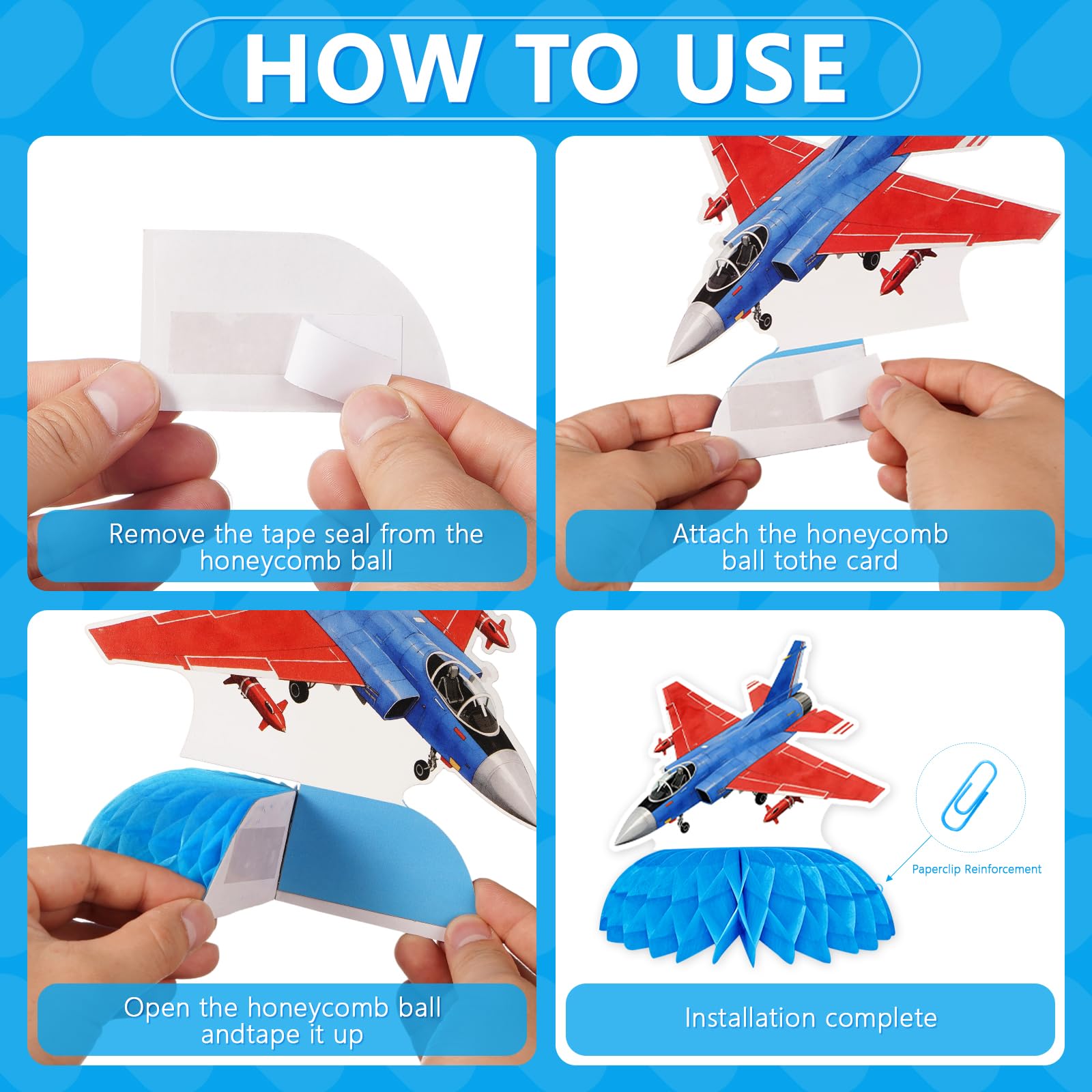 HOW TO USE

Remove the tape seal from the honeycomb ball

Attach the honeycomb ball tothe card

Open the honeycomb ball andtape it up

Paperclip Reinforcement

Installation complete